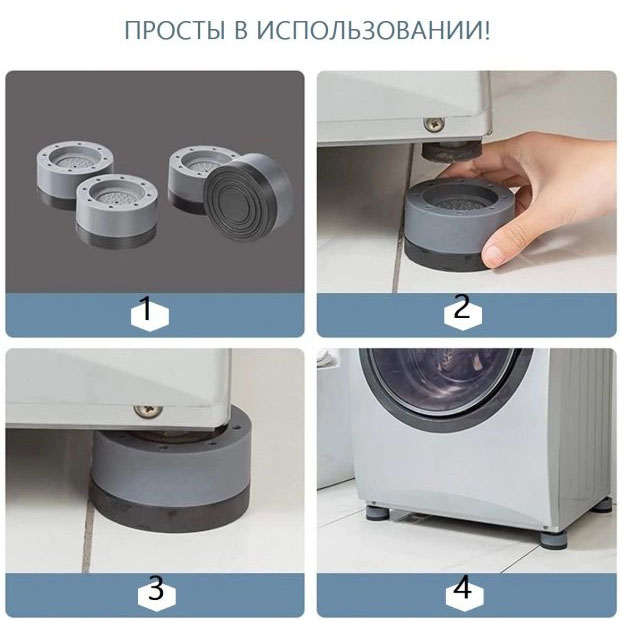 ПРОСТЫ В ИСПОЛЬЗОВАНИИ!

1

2

3

4